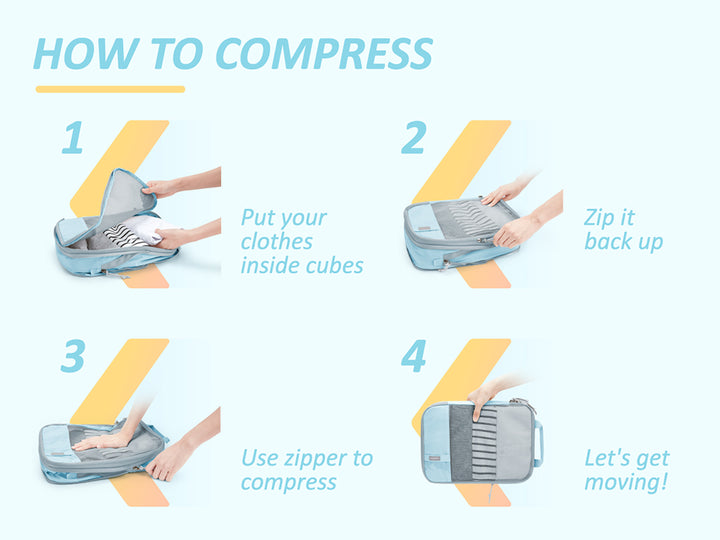 HOW TO COMPRESS

1

Put your clothes inside cubes

2

Zip it back up

3

Use zipper to compress

4

Let's get moving!