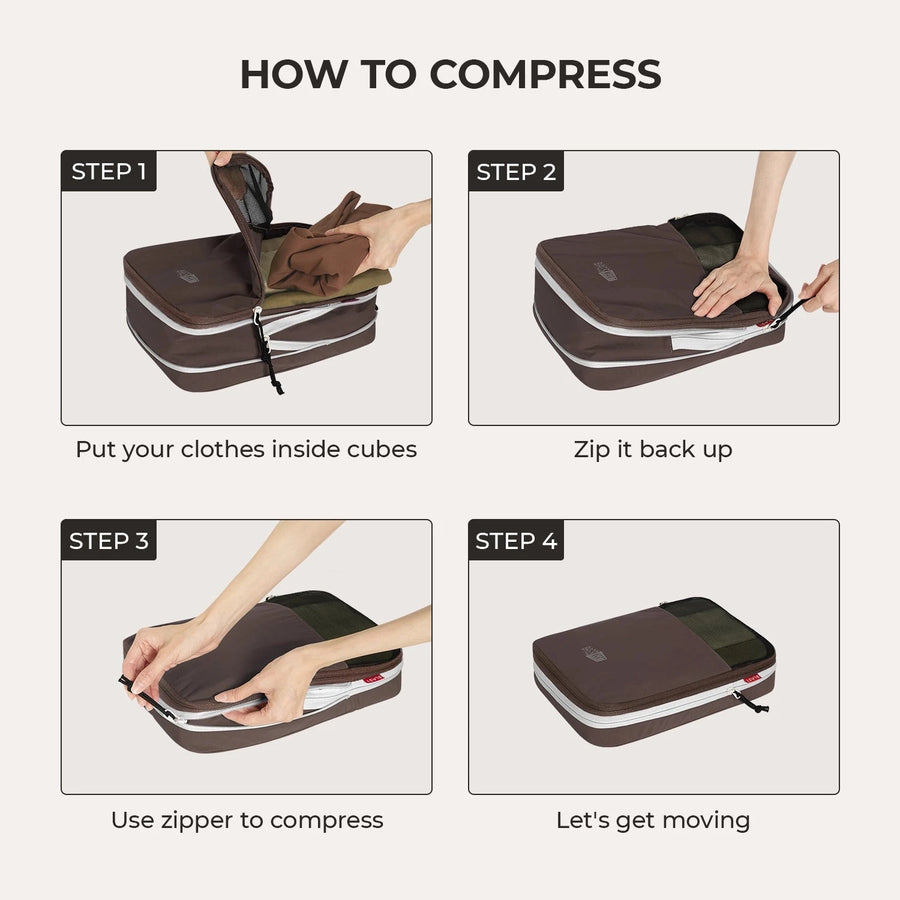 HOW TO COMPRESS

STEP 1

Put your clothes inside cubes

STEP 2

Zip it back up

STEP 3

Use zipper to compress

STEP 4

Let's get moving