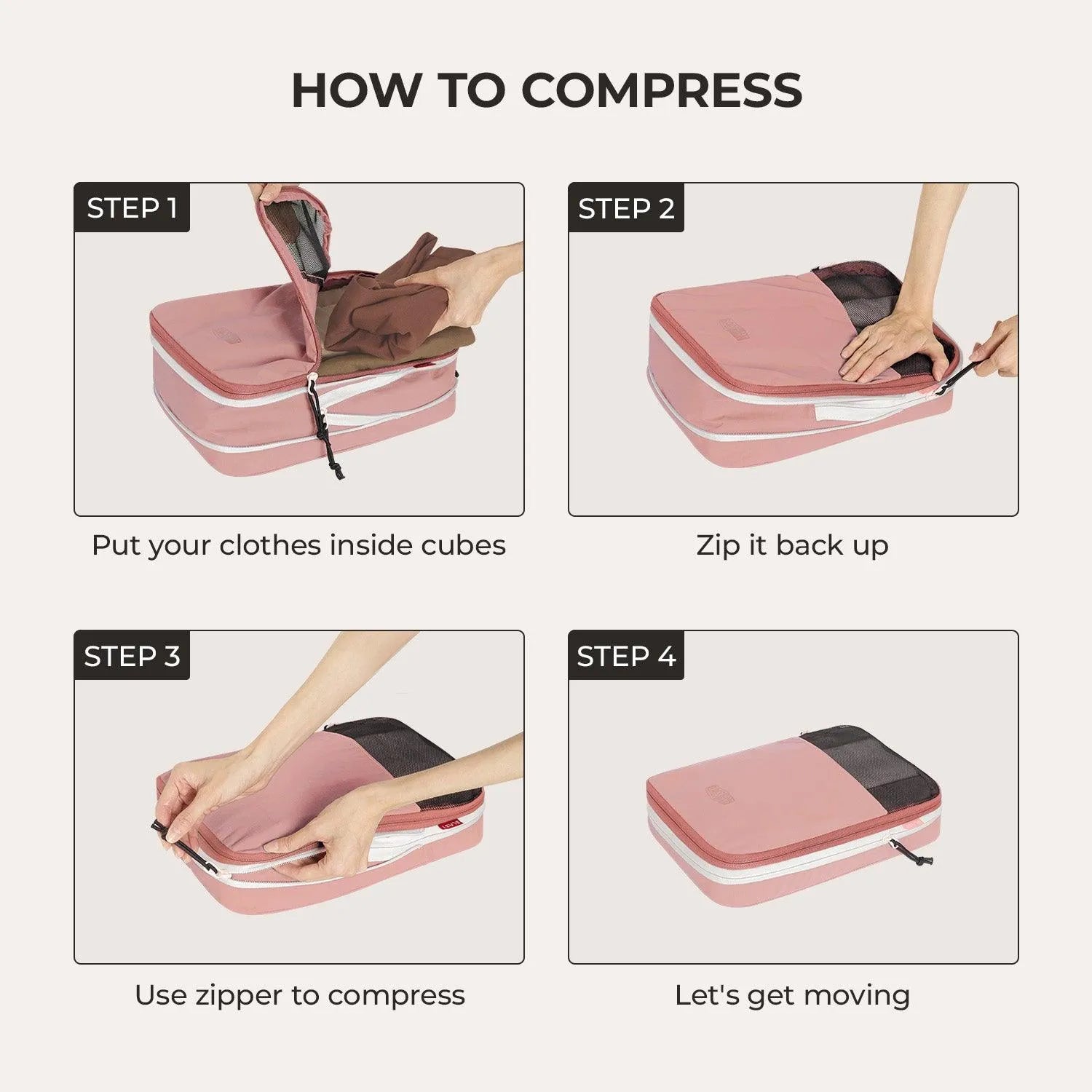 HOW TO COMPRESS

STEP 1

Put your clothes inside cubes

STEP 2

Zip it back up

STEP 3

Use zipper to compress

STEP 4

Let's get moving