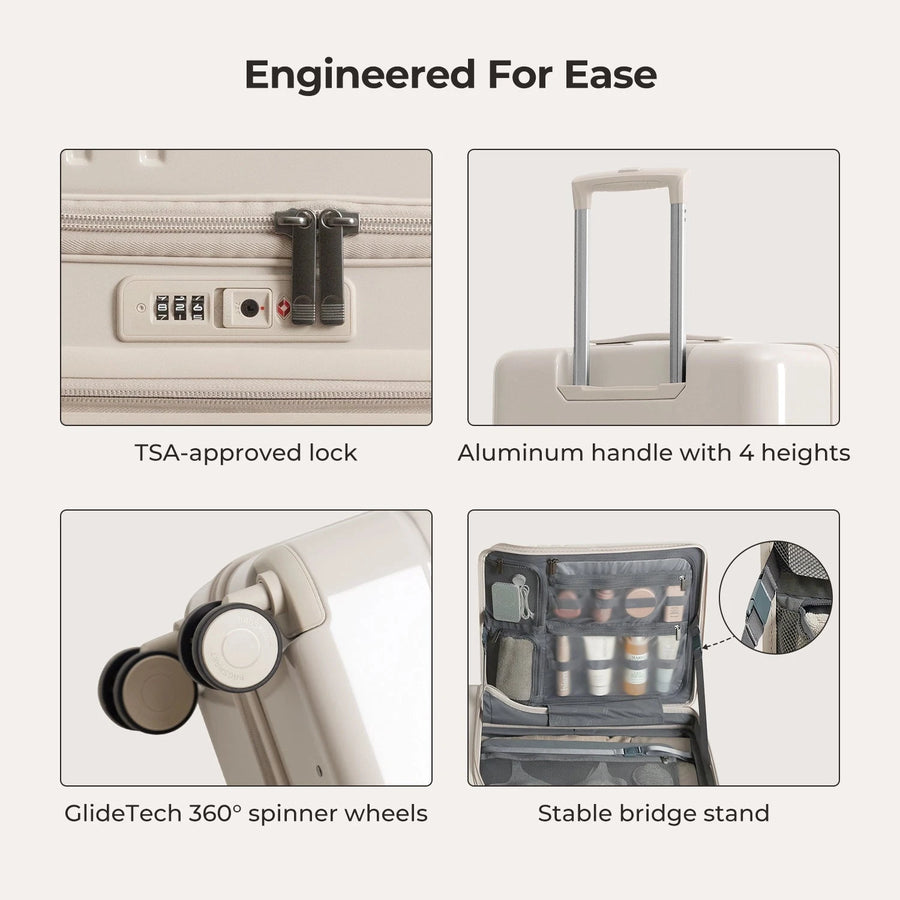 Engineered For Ease

TSA-approved lock

Aluminum handle with 4 heights

GlideTech 360° spinner wheels

Stable bridge stand