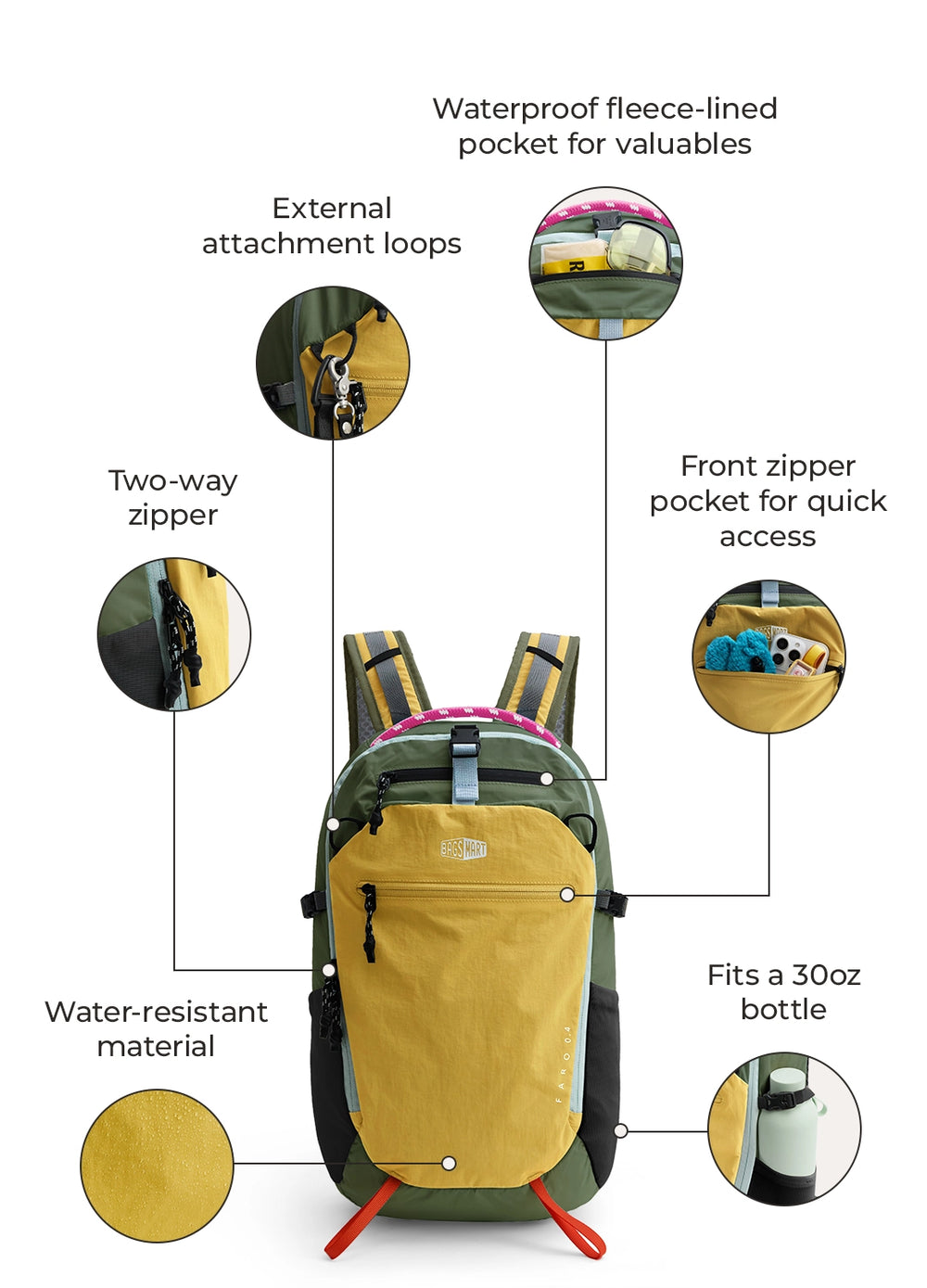 Waterproof fleece-lined pocket for valuables

External attachment loops

Two-way zipper

Front zipper pocket for quick access

BAGSMART

FARO 0.4

Fits a 30oz bottle

Water-resistant material