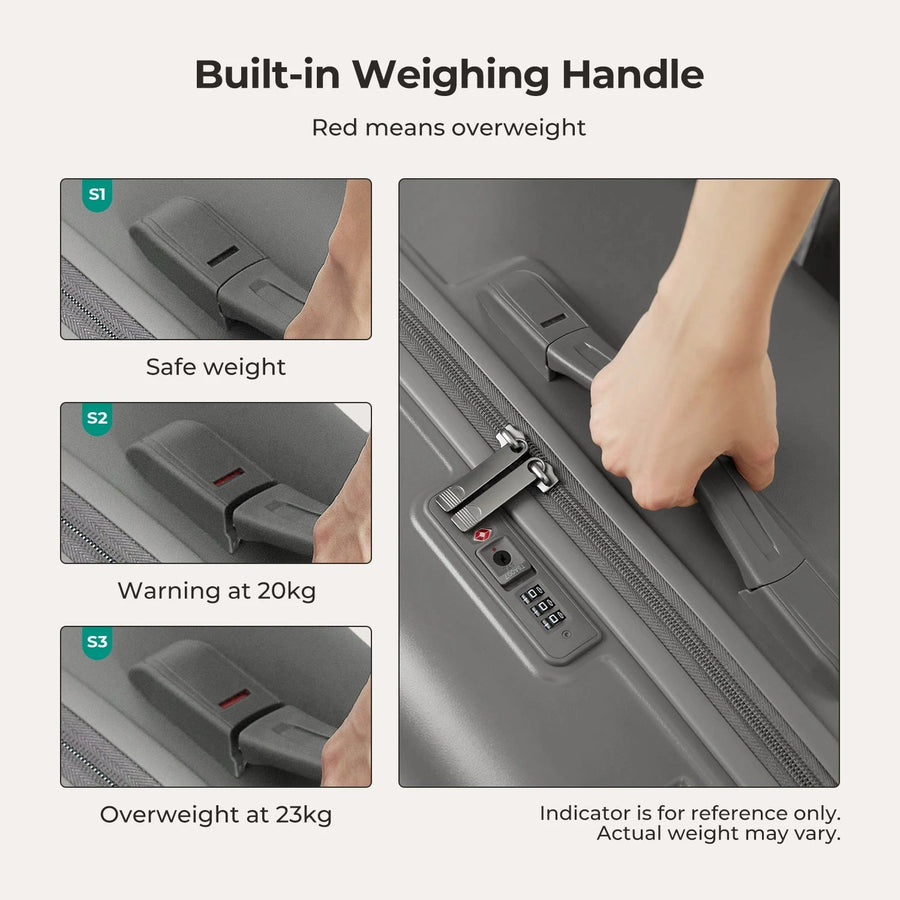 Built-in Weighing Handle

Red means overweight

S1

Safe weight

S2

Warning at 20kg

S3

Overweight at 23kg

Indicator is for reference only. Actual weight may vary.