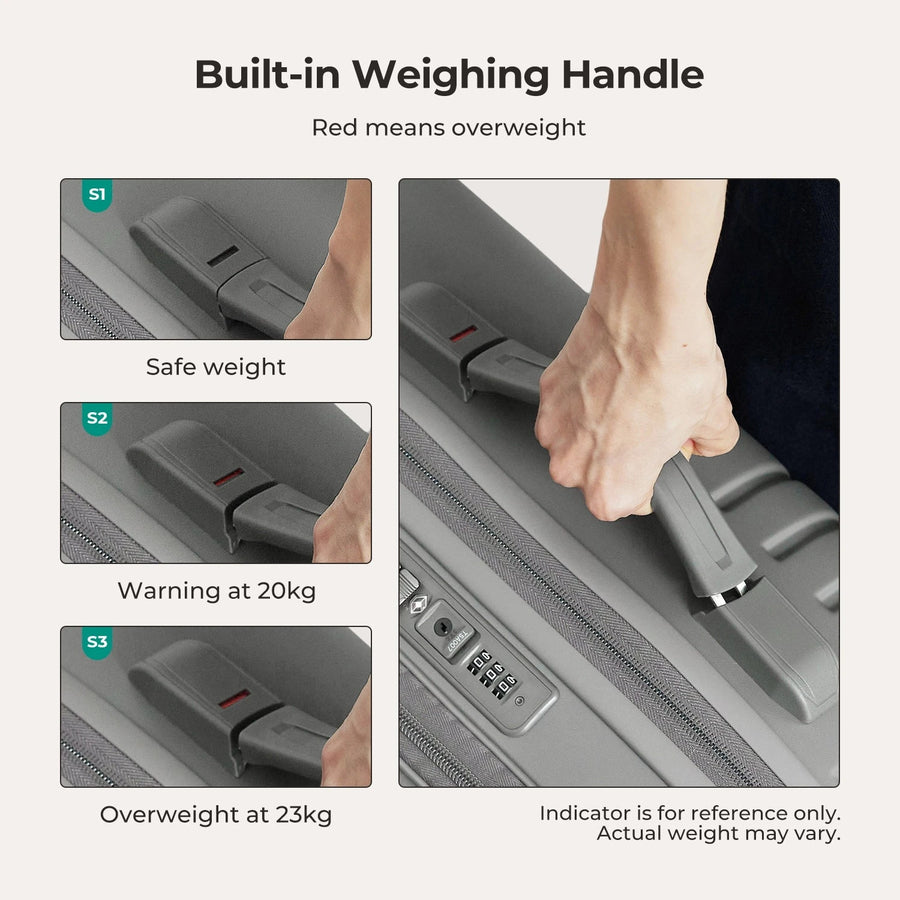 Built-in Weighing Handle

Red means overweight

S1

Safe weight

S2

Warning at 20kg

S3

Overweight at 23kg

Indicator is for reference only. Actual weight may vary.