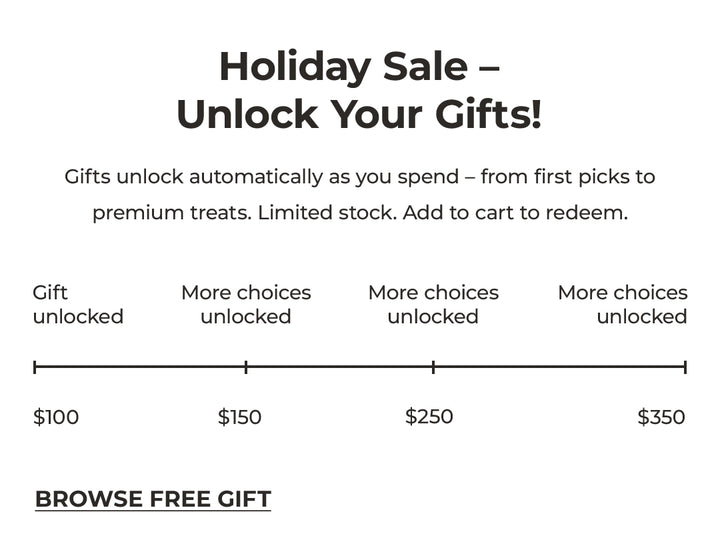 Holiday Sale –
Unlock Your Gifts!

Gifts unlock automatically as you spend – from first picks to premium treats. Limited stock. Add to cart to redeem.

Gift
unlocked

More choices
unlocked

More choices
unlocked

More choices
unlocked

$100

$150

$250

$350

BROWSE FREE GIFT