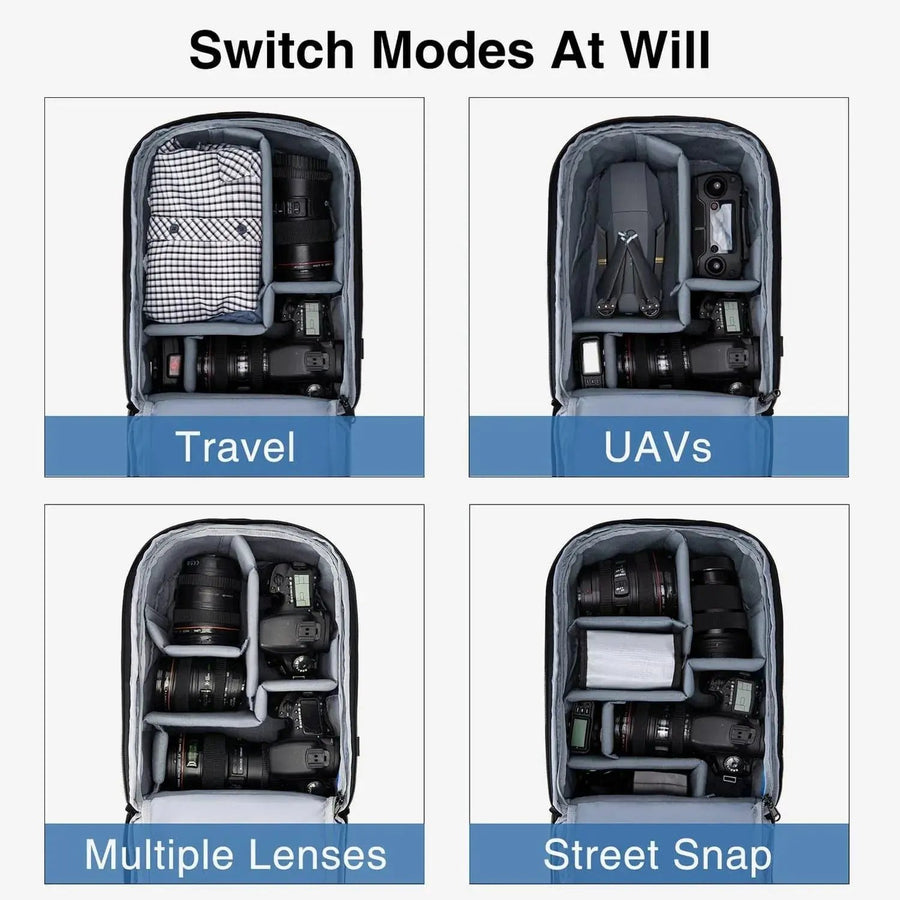 Switch Modes At Will

Travel

UAVs

Multiple Lenses

Street Snap